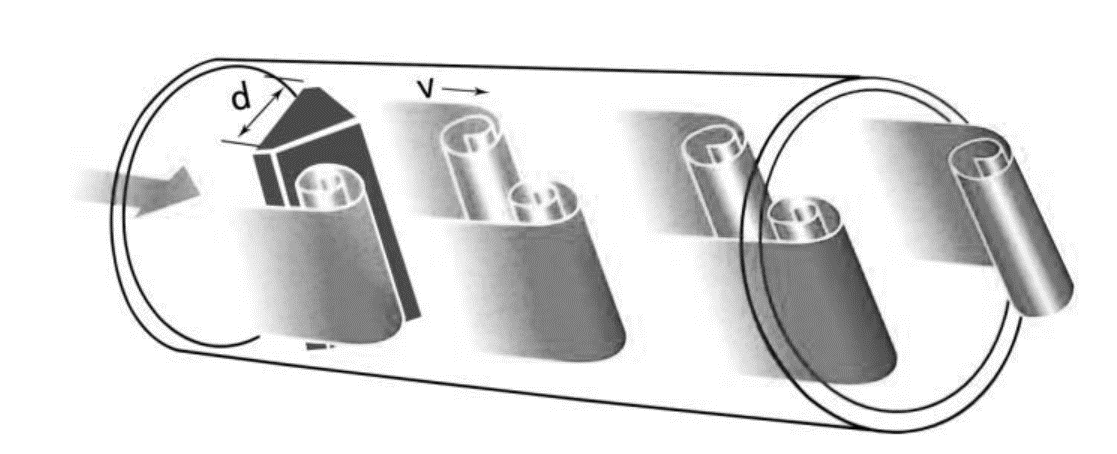 d
v