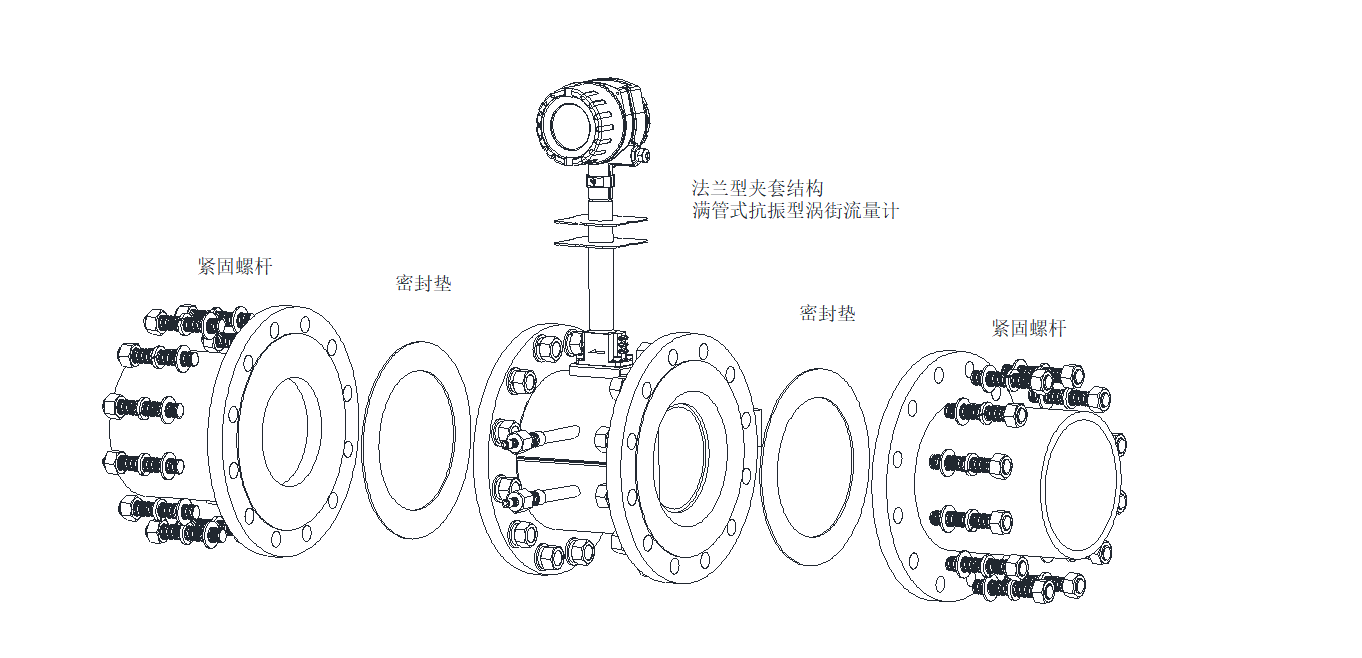 法兰型夹套结构
满管式抗振型涡街流量计

紧固螺杆

密封垫

密封垫

紧固螺杆